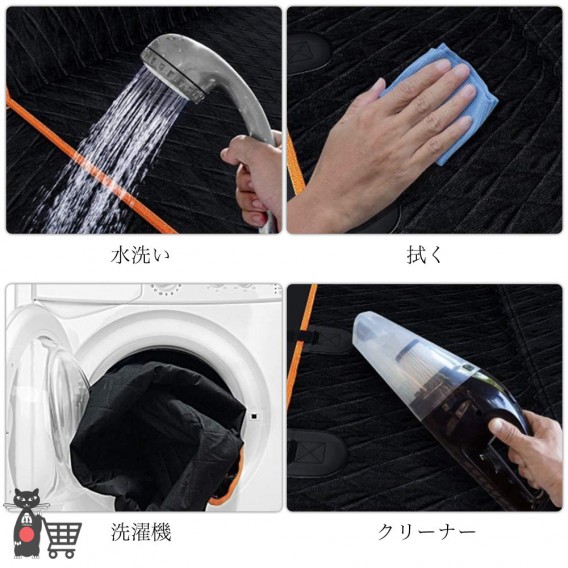 水洗い

拭く

洗濯機

クリーナー